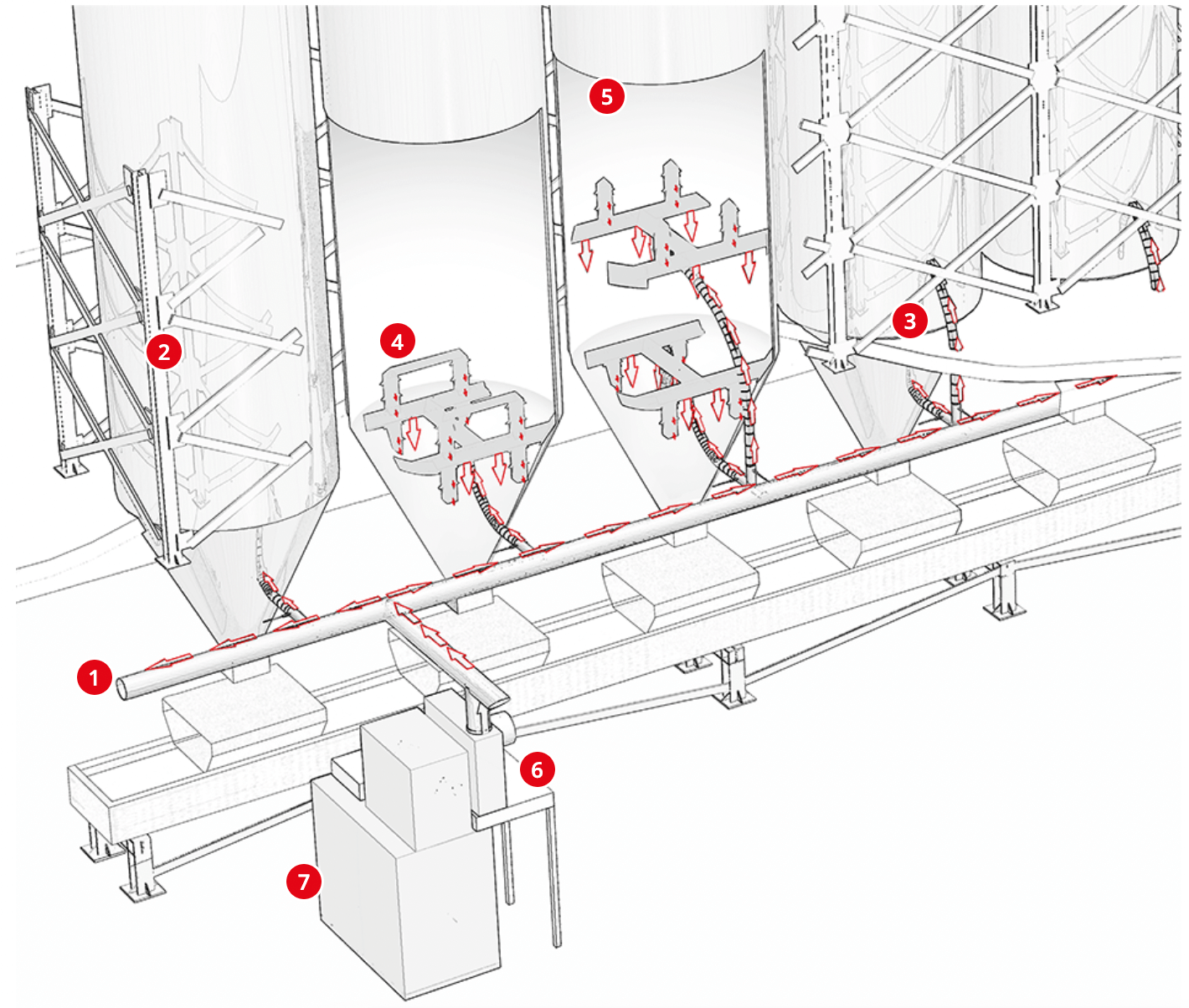 5

2

4

3

1

6

7